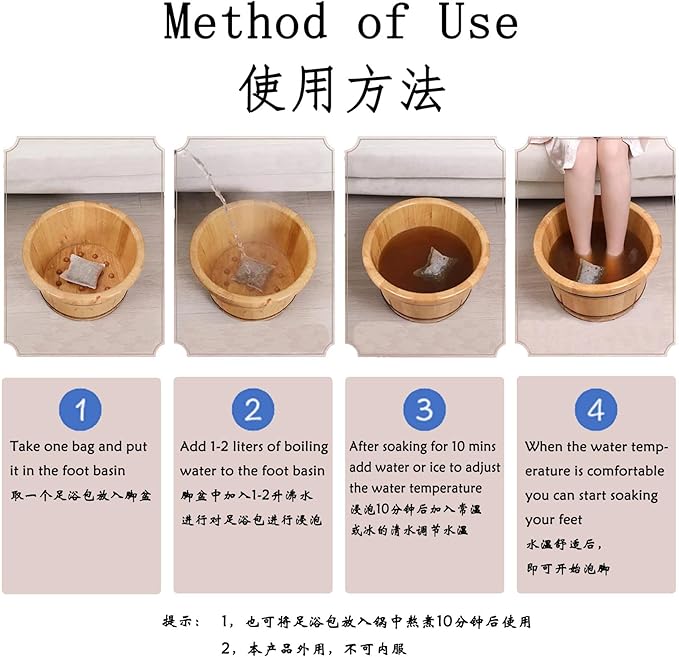 Method of Use
使用方法

1
Take one bag and put it in the foot basin
取一个足浴包放入脚盆

2
Add 1-2 liters of boiling water to the foot basin
脚盆中加入1-2升沸水进行对足浴包进行浸泡

3
After soaking for 10 mins add water or ice to adjust the water temperature
浸泡10分钟后加入常温或冰的清水调节水温

4
When the water temperature is comfortable you can start soaking your feet
水温舒适后，即可开始泡脚

提示： 1，也可将足浴包放入锅中熬煮10分钟后使用
2，本产品外用，不可内服