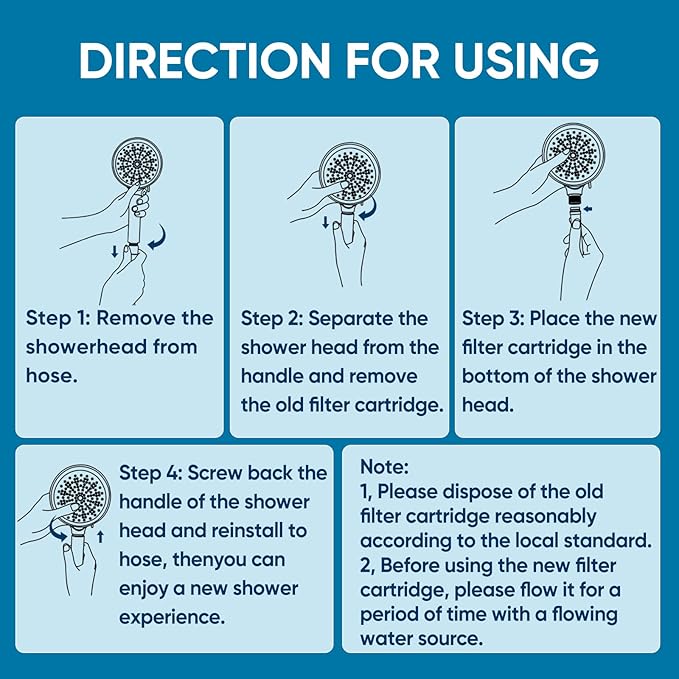 DIRECTION FOR USING

Step 1: Remove the showerhead from hose.

Step 2: Separate the shower head from the handle and remove the old filter cartridge.

Step 3: Place the new filter cartridge in the bottom of the shower head.

Step 4: Screw back the handle of the shower head and reinstall to hose, thenyou can enjoy a new shower experience.

Note:
1, Please dispose of the old filter cartridge reasonably according to the local standard.
2, Before using the new filter cartridge, please flow it for a period of time with a flowing water source.