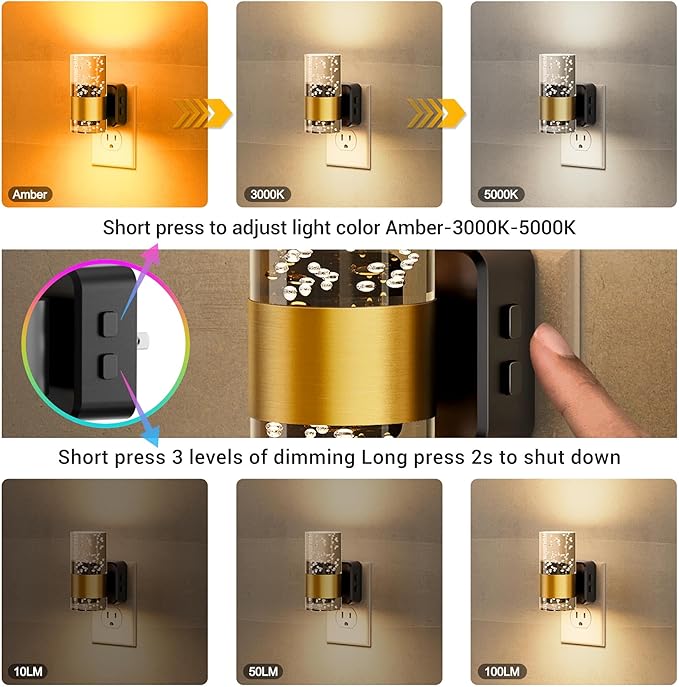 Amber

3000K

5000K

Short press to adjust light color Amber-3000K-5000K

Short press 3 levels of dimming Long press 2s to shut down

10LM

50LM

100LM