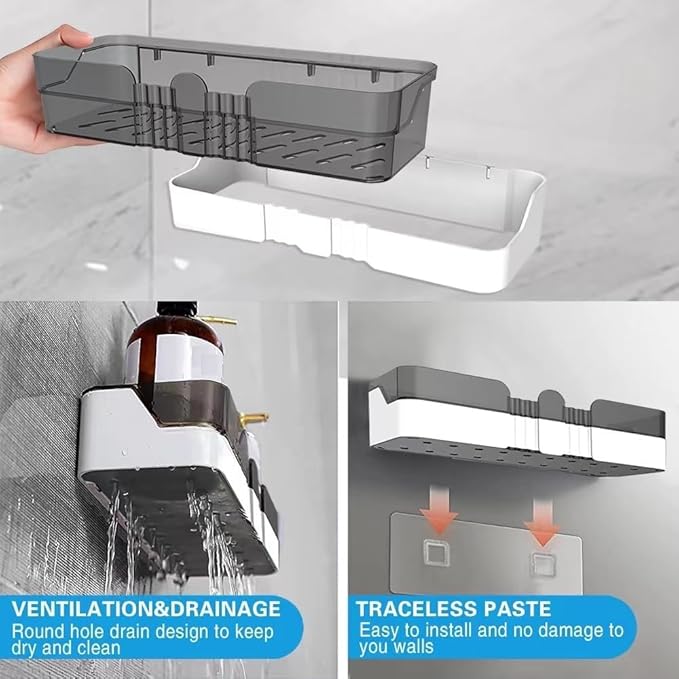 VENTILATION&DRAINAGE
Round hole drain design to keep dry and clean

TRACELESS PASTE
Easy to install and no damage to you walls