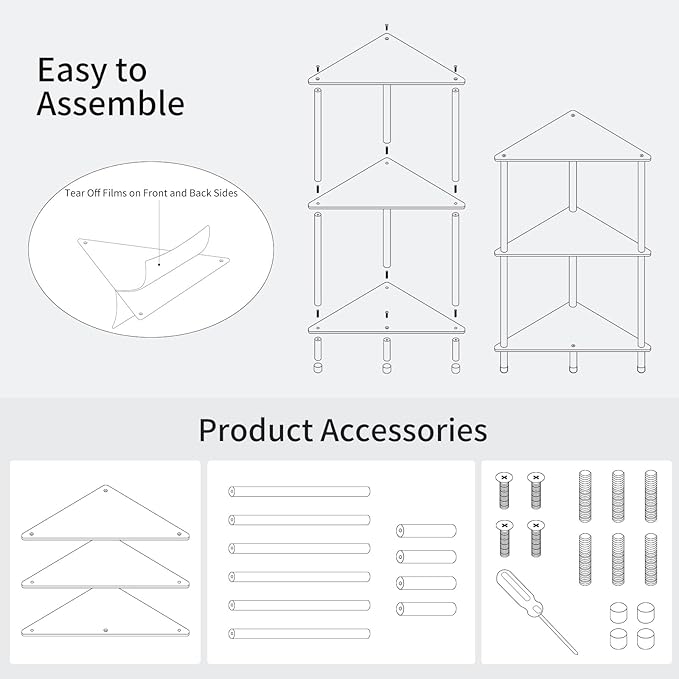 Easy to Assemble

Tear Off Films on Front and Back Sides

Product Accessories