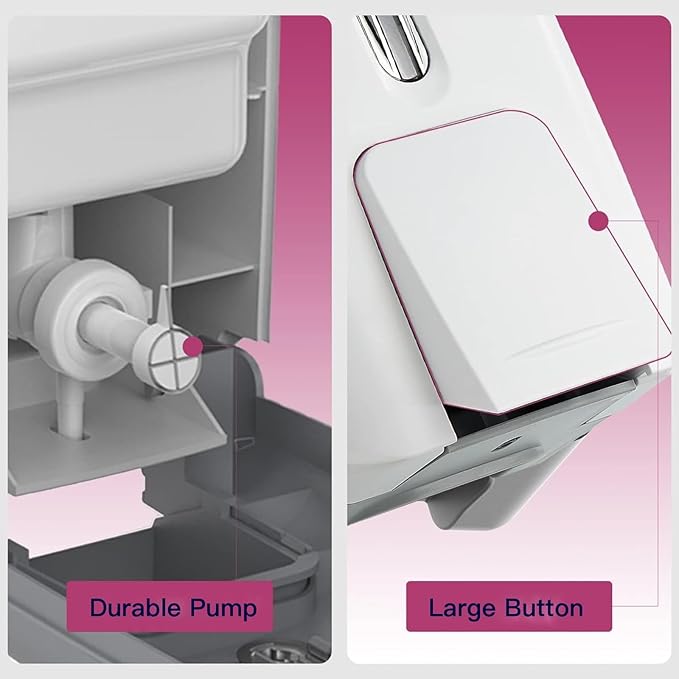 Durable Pump

Large Button