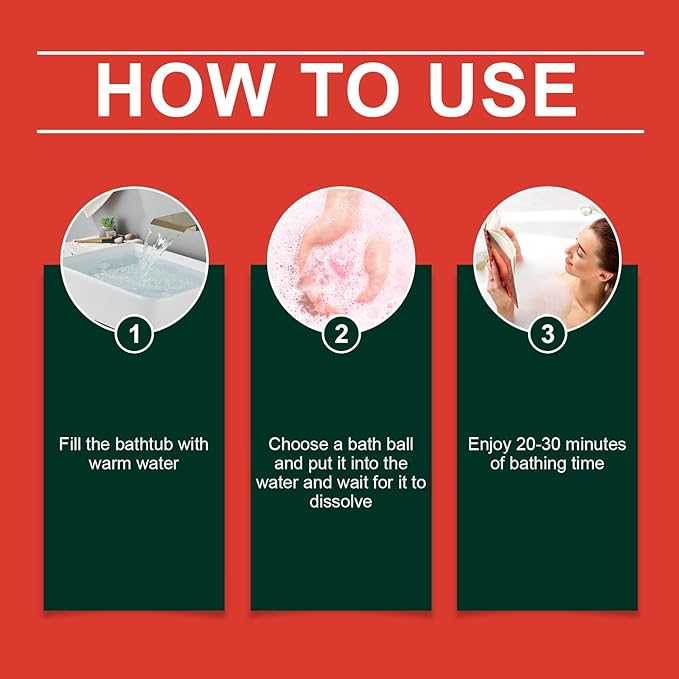 HOW TO USE

1

Fill the bathtub with warm water

2

Choose a bath ball and put it into the water and wait for it to dissolve

3

Enjoy 20-30 minutes of bathing time