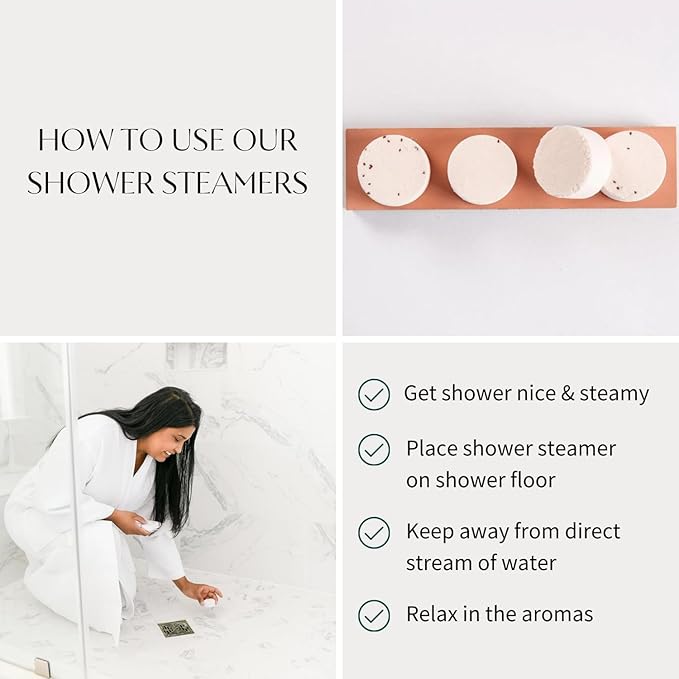 HOW TO USE OUR SHOWER STEAMERS

Get shower nice & steamy

Place shower steamer on shower floor

Keep away from direct stream of water

Relax in the aromas