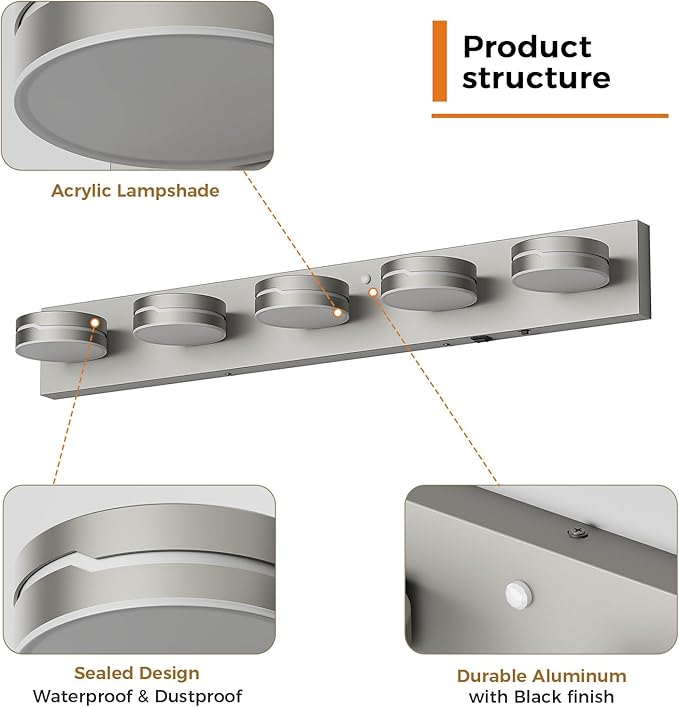 Product structure

Acrylic Lampshade

Sealed Design
Waterproof & Dustproof

Durable Aluminum
with Black finish