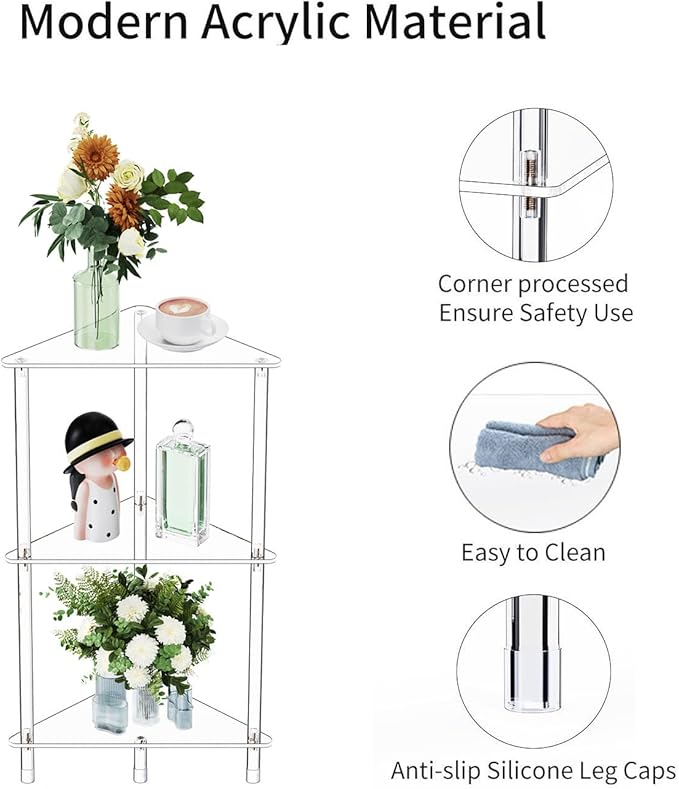 Modern Acrylic Material

Corner processed
Ensure Safety Use

Easy to Clean

Anti-slip Silicone Leg Caps