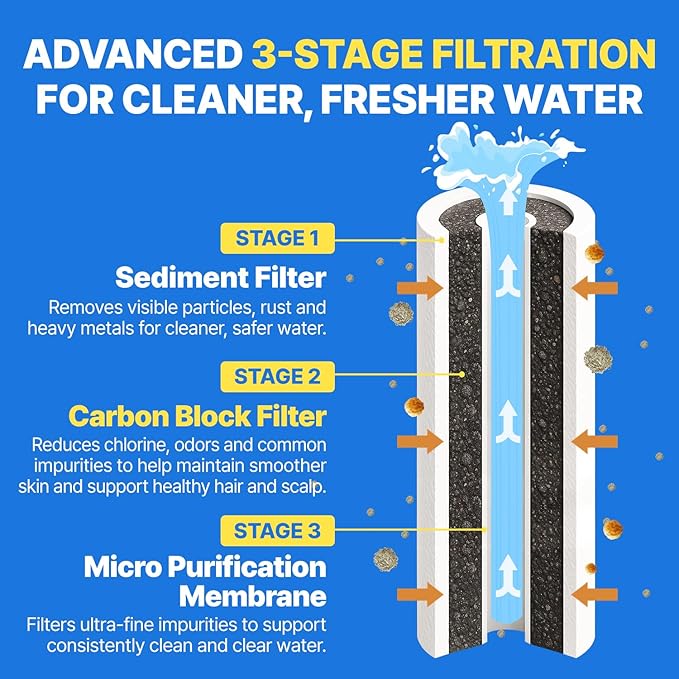 ADVANCED 3-STAGE FILTRATION FOR CLEANER, FRESHER WATER

STAGE 1

Sediment Filter

Removes visible particles, rust and heavy metals for cleaner, safer water.

STAGE 2

Carbon Block Filter

Reduces chlorine, odors and common impurities to help maintain smoother skin and support healthy hair and scalp.

STAGE 3

Micro Purification Membrane

Filters ultra-fine impurities to support consistently clean and clear water.