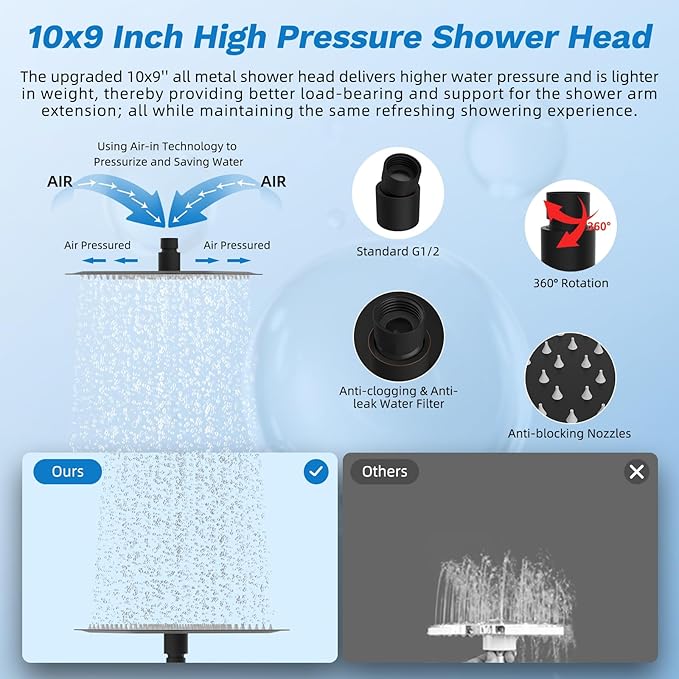 10x9 Inch High Pressure Shower Head

The upgraded 10x9'' all metal shower head delivers higher water pressure and is lighter in weight, thereby providing better load-bearing and support for the shower arm extension; all while maintaining the same refreshing showering experience.

Using Air-in Technology to Pressurize and Saving Water

AIR

AIR

Air Pressured

Air Pressured

Standard G1/2

360°

360° Rotation

Anti-clogging & Anti-leak Water Filter

Anti-blocking Nozzles

Ours

Others