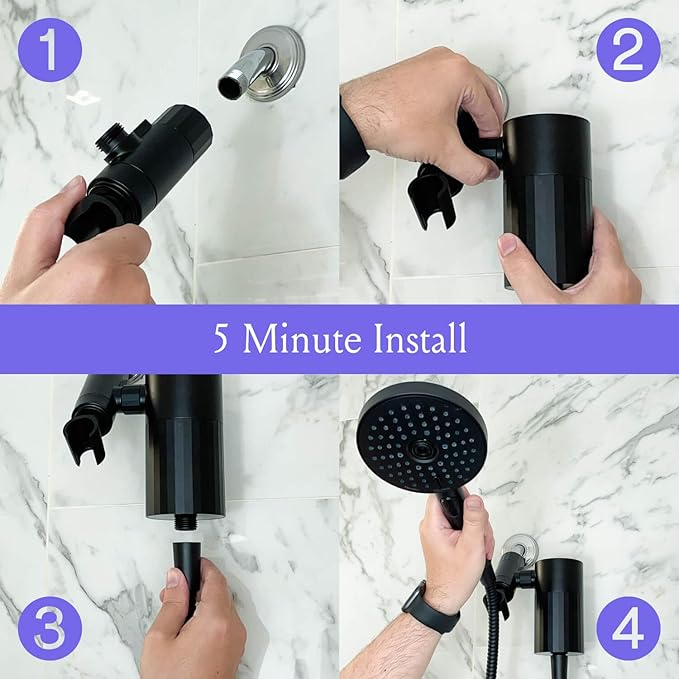 1

2

5 Minute Install

3

4