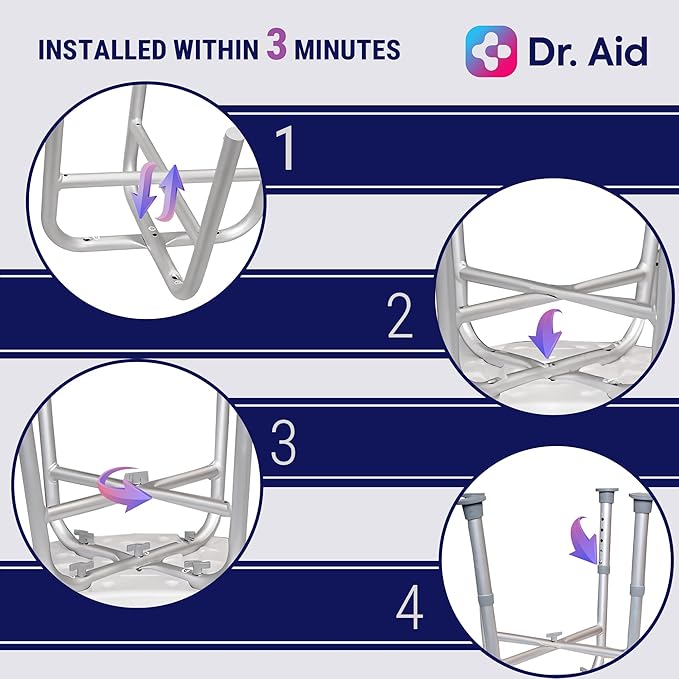 INSTALLED WITHIN 3 MINUTES

Dr. Aid

1

2

3

4