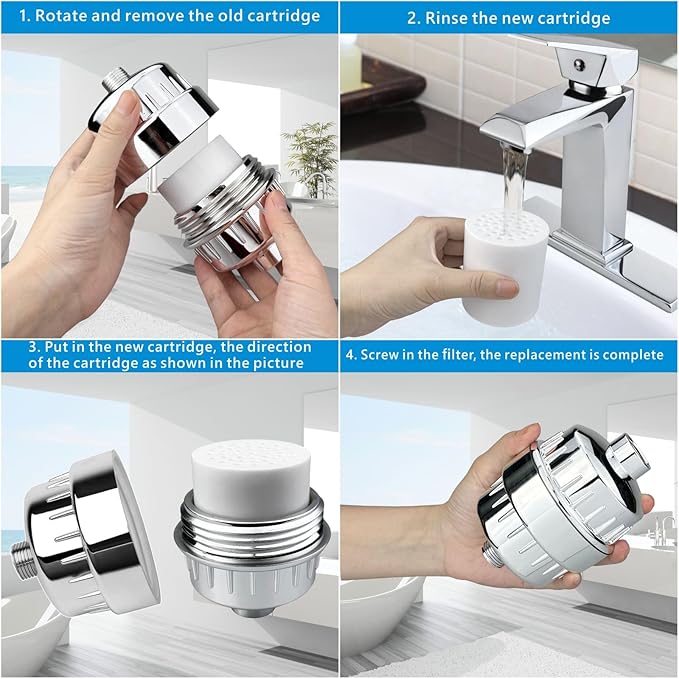 1. Rotate and remove the old cartridge

2. Rinse the new cartridge

3. Put in the new cartridge, the direction of the cartridge as shown in the picture

4. Screw in the filter, the replacement is complete