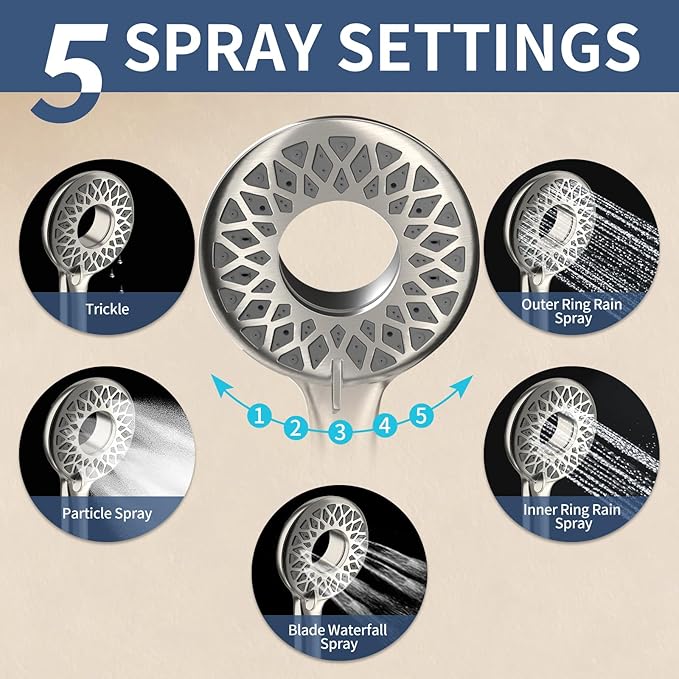 5 SPRAY SETTINGS

Trickle

Outer Ring Rain Spray

1 2 3 4 5

Particle Spray

Inner Ring Rain Spray

Blade Waterfall Spray