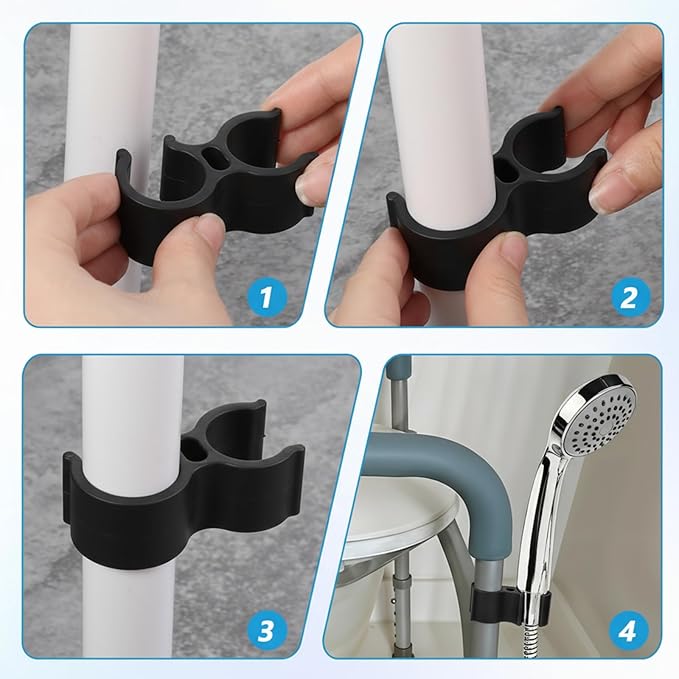 1

2

3

4