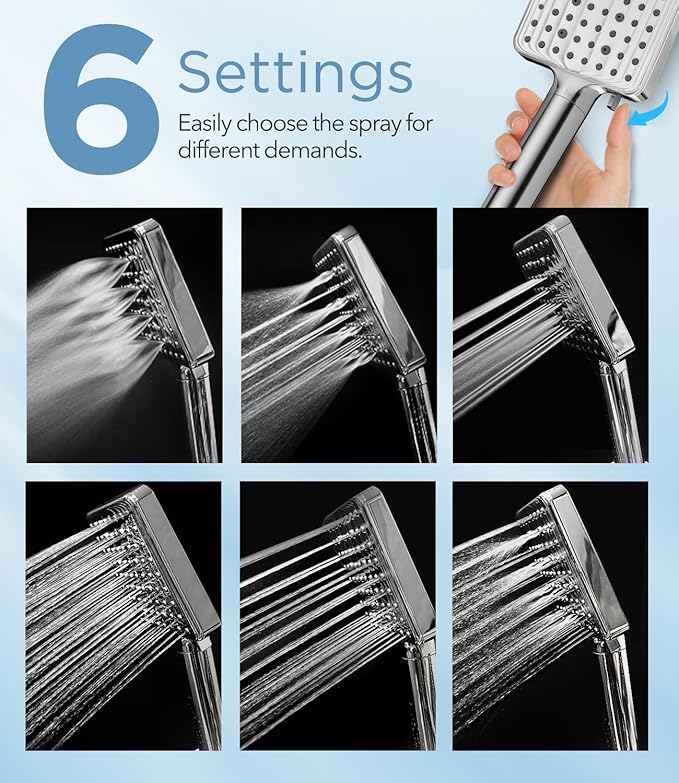 6 Settings

Easily choose the spray for different demands.