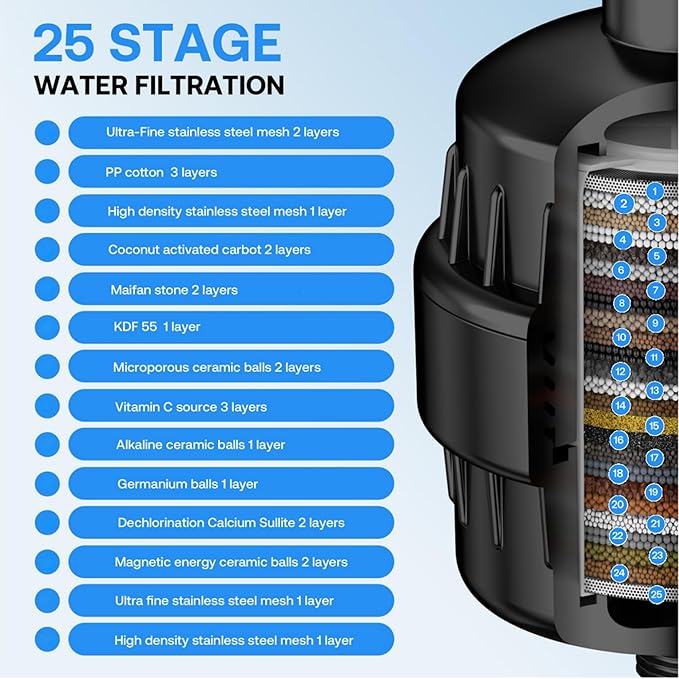 25 STAGE
WATER FILTRATION

Ultra-Fine stainless steel mesh 2 layers

PP cotton 3 layers

High density stainless steel mesh 1 layer

Coconut activated carbot 2 layers

Maifan stone 2 layers

KDF 55 1 layer

Microporous ceramic balls 2 layers

Vitamin C source 3 layers

Alkaline ceramic balls 1 layer

Germanium balls 1 layer

Dechlorination Calcium Sullite 2 layers

Magnetic energy ceramic balls 2 layers

Ultra fine stainless steel mesh 1 layer

High density stainless steel mesh 1 layer

1
2
3
4
5
6
7
8
9
10
11
12
13
14
15
16
17
18
19
20
21
22
23
24
25