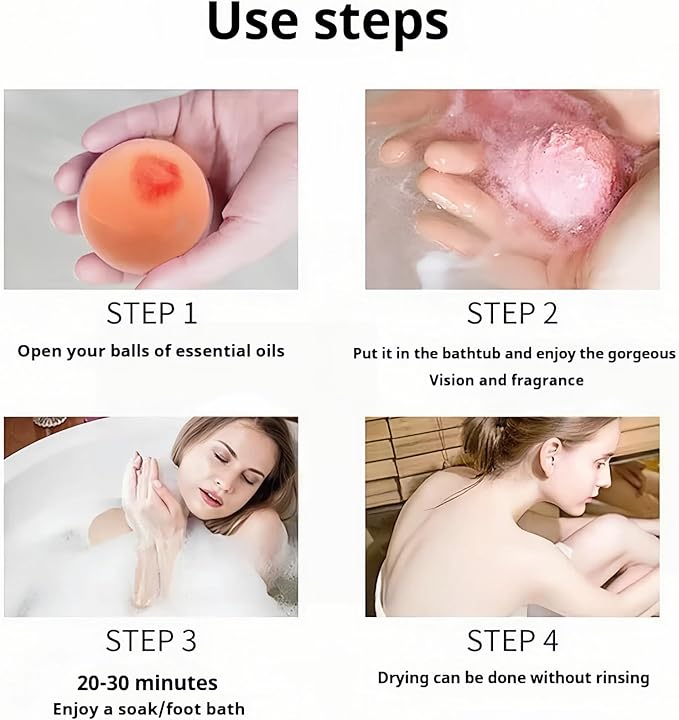 Use steps

STEP 1
Open your balls of essential oils

STEP 2
Put it in the bathtub and enjoy the gorgeous Vision and fragrance

STEP 3
20-30 minutes
Enjoy a soak/foot bath

STEP 4
Drying can be done without rinsing