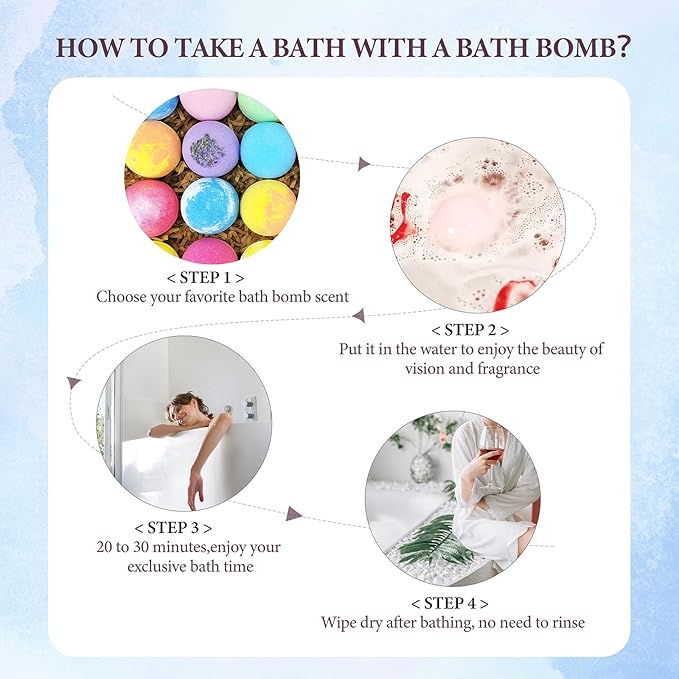 HOW TO TAKE A BATH WITH A BATH BOMB?

< STEP 1 >
Choose your favorite bath bomb scent

< STEP 2 >
Put it in the water to enjoy the beauty of vision and fragrance

< STEP 3 >
20 to 30 minutes,enjoy your exclusive bath time

< STEP 4 >
Wipe dry after bathing, no need to rinse