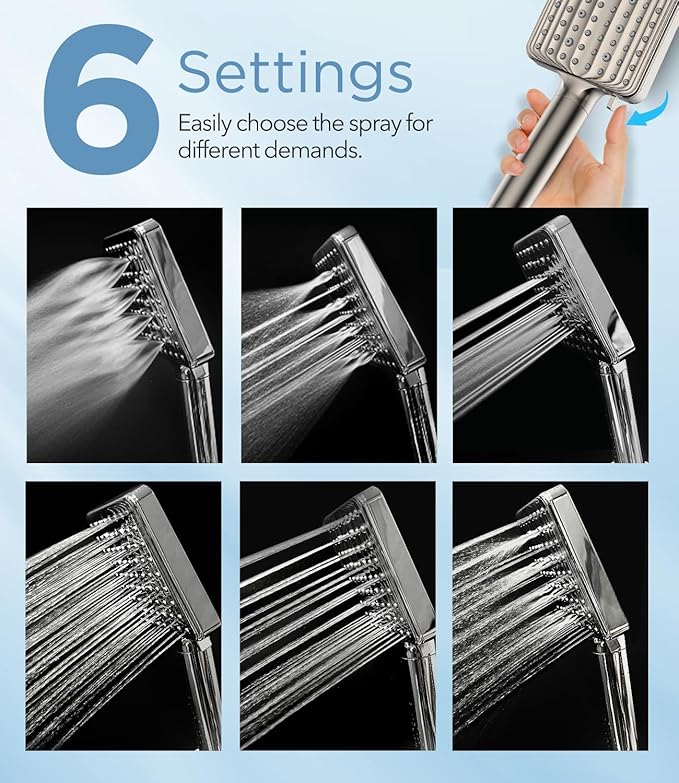 6 Settings

Easily choose the spray for different demands.