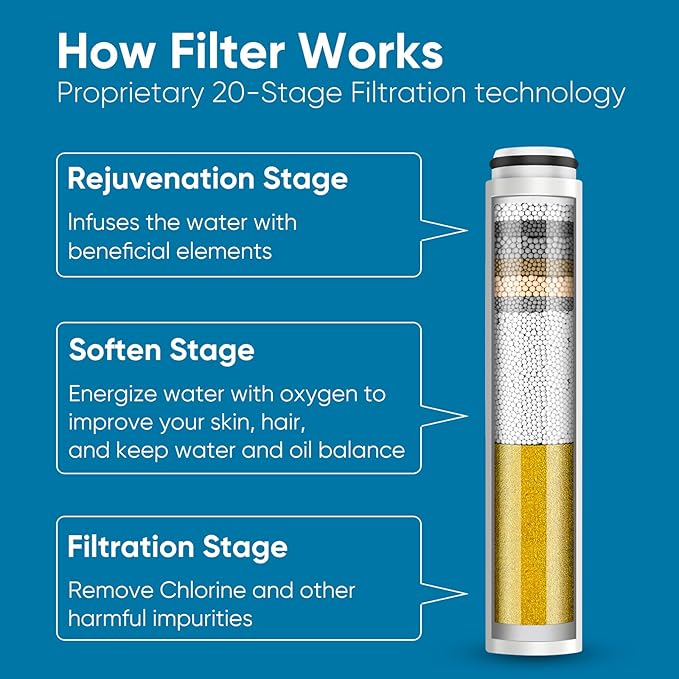 How Filter Works
Proprietary 20-Stage Filtration technology

Rejuvenation Stage
Infuses the water with beneficial elements

Soften Stage
Energize water with oxygen to improve your skin, hair, and keep water and oil balance

Filtration Stage
Remove Chlorine and other harmful impurities