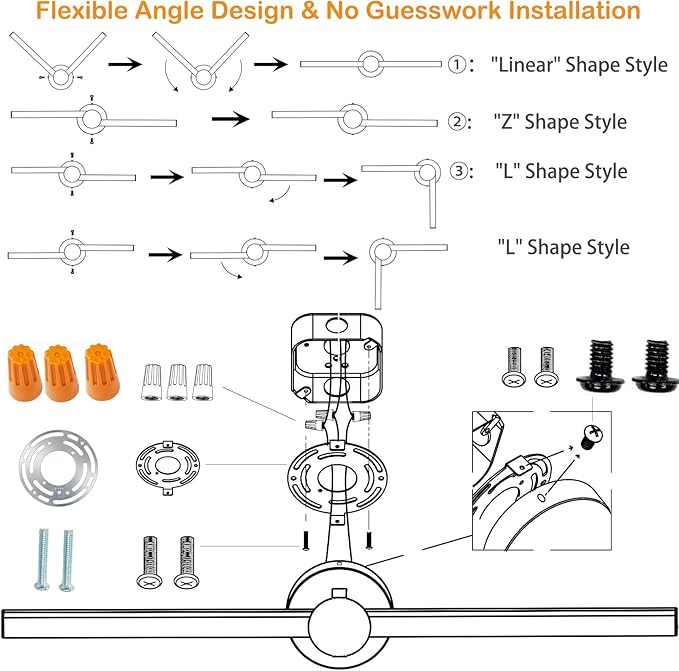 Flexible Angle Design & No Guesswork Installation

①: "Linear" Shape Style

②: "Z" Shape Style

③: "L" Shape Style

"L" Shape Style