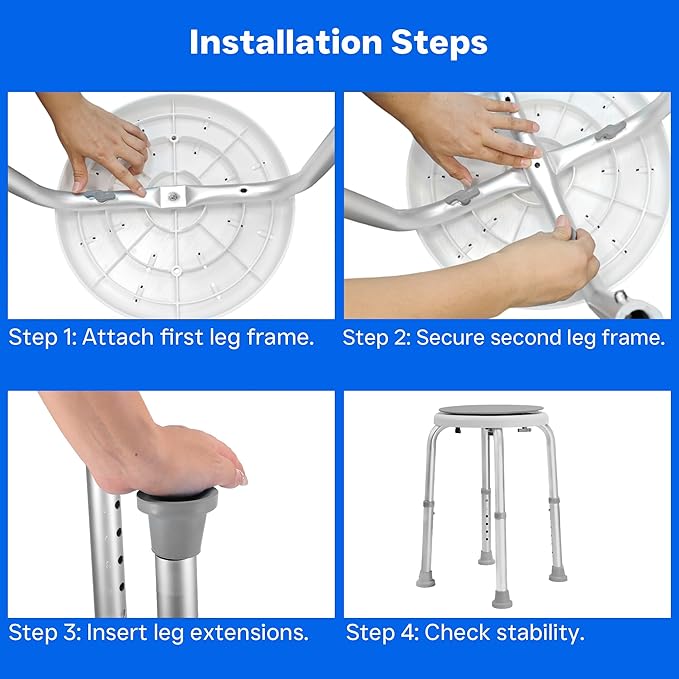 Installation Steps

Step 1: Attach first leg frame.

Step 2: Secure second leg frame.

Step 3: Insert leg extensions.

Step 4: Check stability.