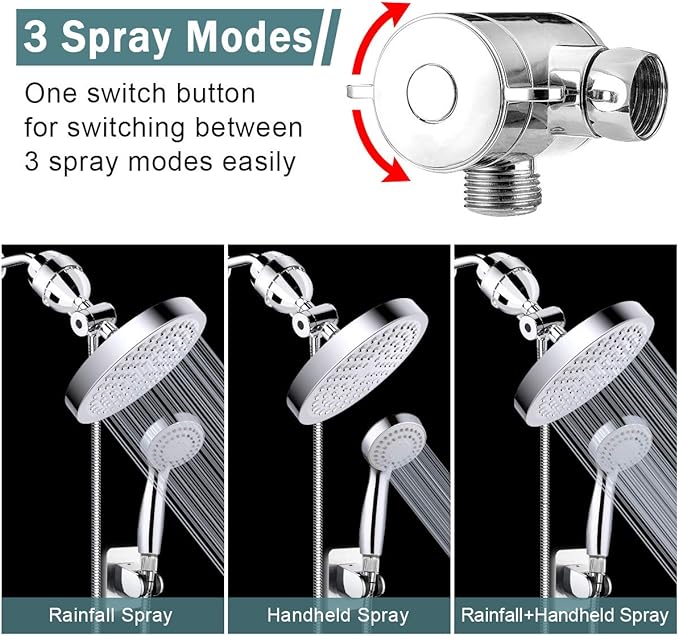 3 Spray Modes

One switch button for switching between 3 spray modes easily

Rainfall Spray

Handheld Spray

Rainfall+Handheld Spray