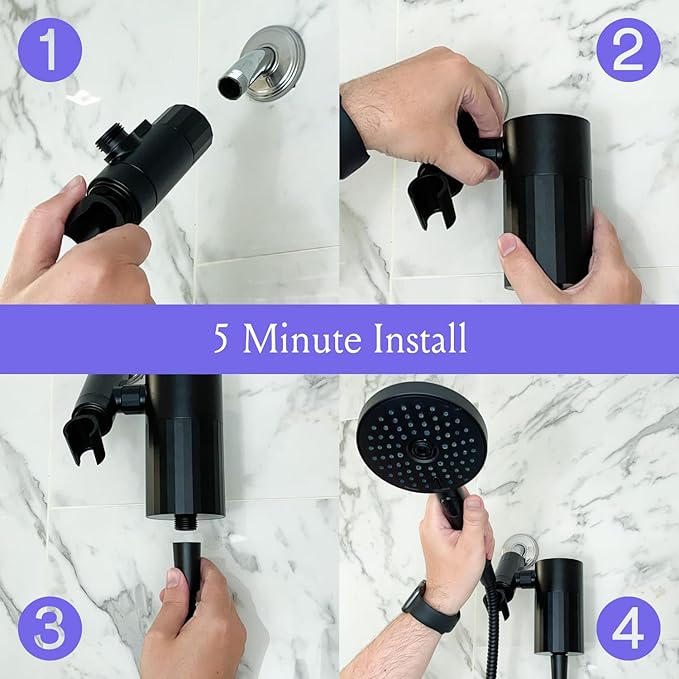 1

2

5 Minute Install

3

4