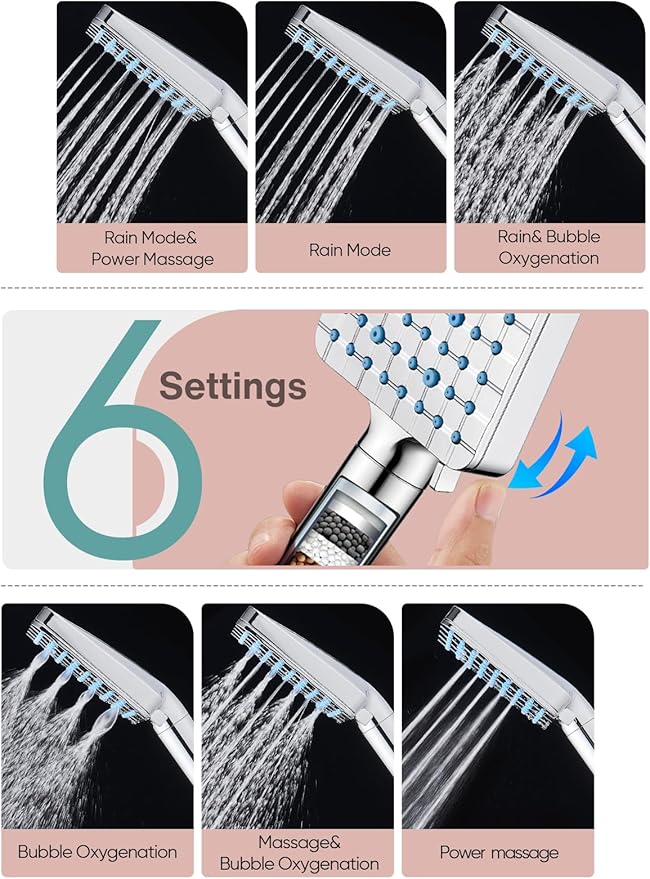 Rain Mode&
Power Massage

Rain Mode

Rain& Bubble
Oxygenation

6

Settings

Bubble Oxygenation

Massage&
Bubble Oxygenation

Power massage