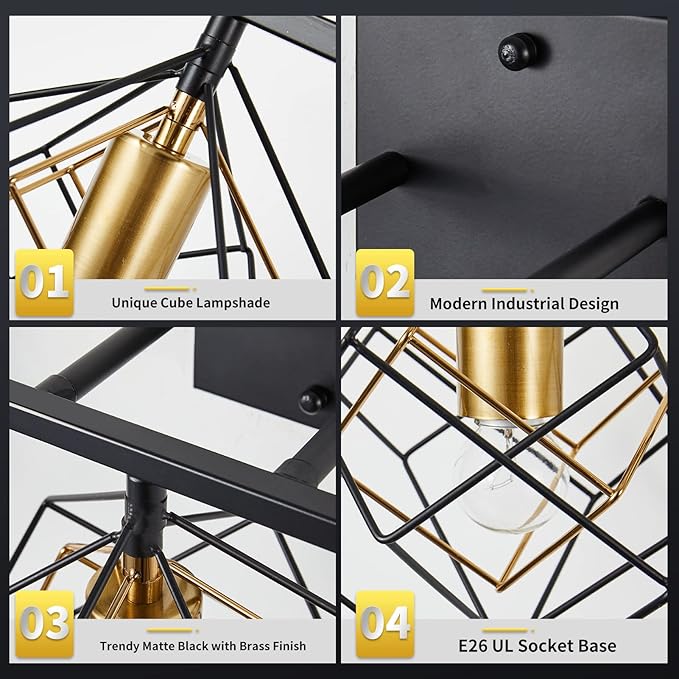 01

Unique Cube Lampshade

02

Modern Industrial Design

03

Trendy Matte Black with Brass Finish

04

E26 UL Socket Base