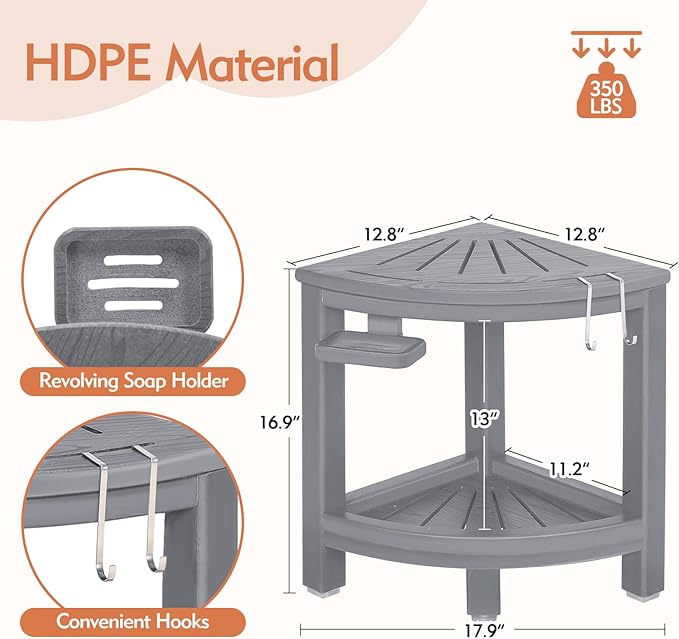 HDPE Material

350 LBS

Revolving Soap Holder

Convenient Hooks

12.8″

12.8″

16.9″

13″

11.2″

17.9″