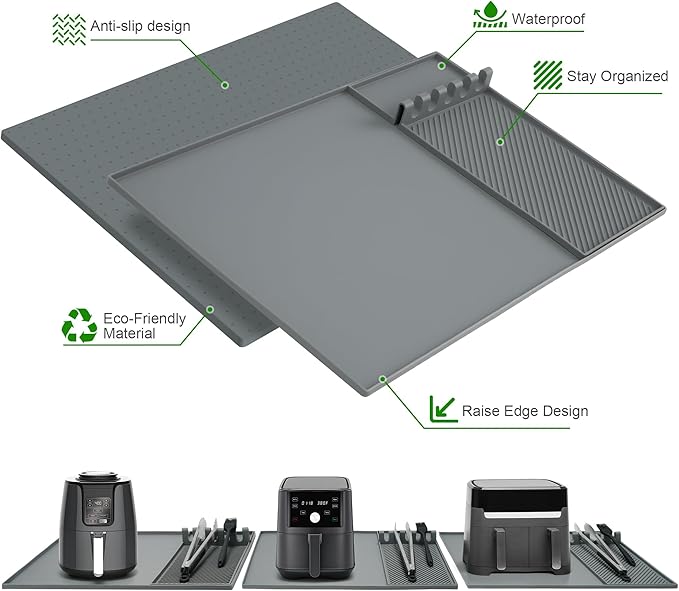 Anti-slip design

Waterproof

Stay Organized

Eco-Friendly Material

Raise Edge Design