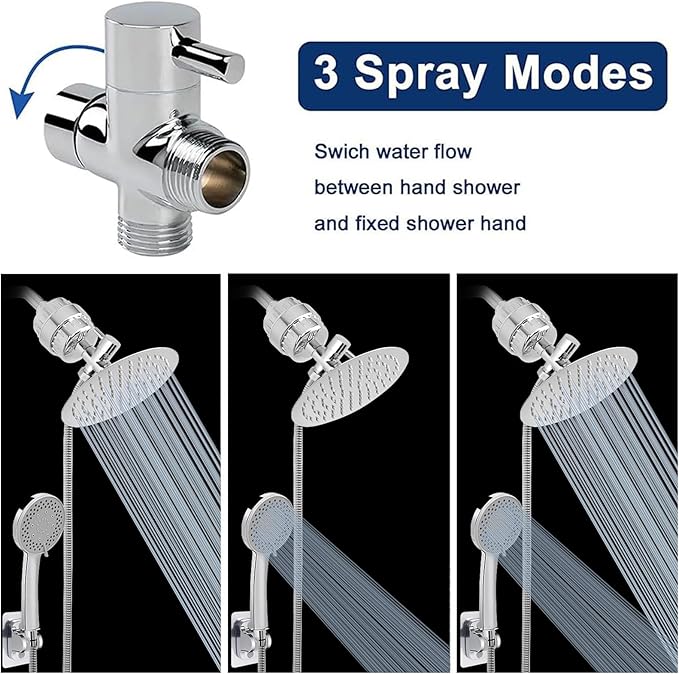 3 Spray Modes

Swich water flow between hand shower and fixed shower hand