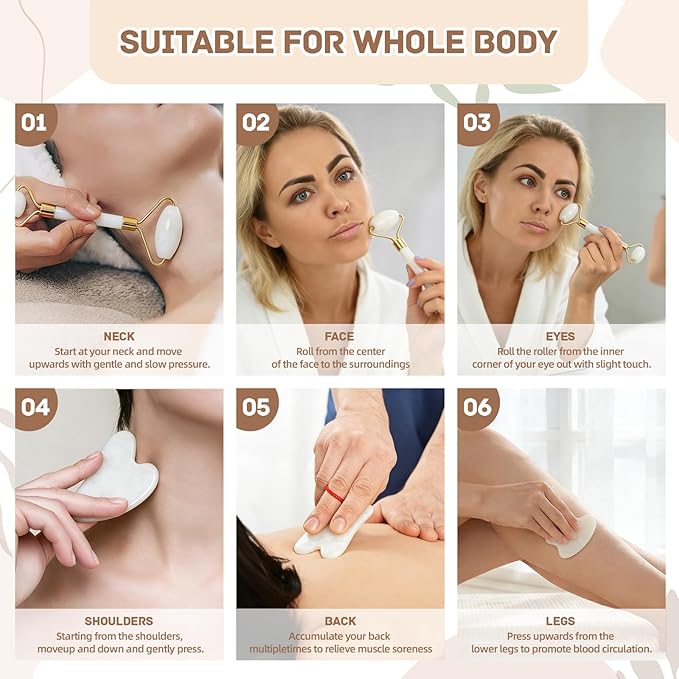 SUITABLE FOR WHOLE BODY

01

NECK
Start at your neck and move upwards with gentle and slow pressure.

02

FACE
Roll from the center of the face to the surroundings

03

EYES
Roll the roller from the inner corner of your eye out with slight touch.

04

SHOULDERS
Starting from the shoulders, moveup and down and gently press.

05

BACK
Accumulate your back multipletimes to relieve muscle soreness

06

LEGS
Press upwards from the lower legs to promote blood circulation.