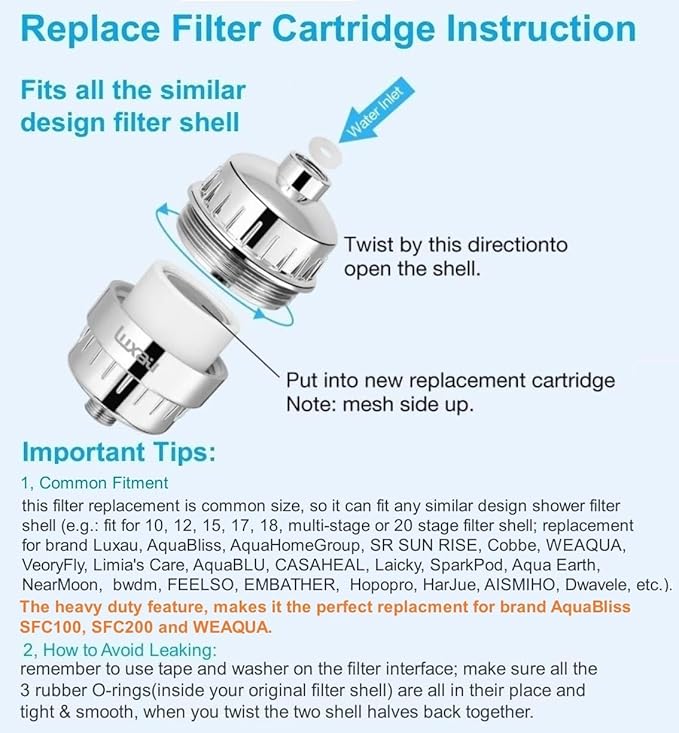 Replace Filter Cartridge Instruction

Fits all the similar design filter shell

Water Inlet

Twist by this directionto open the shell.

Luxau

Put into new replacement cartridge
Note: mesh side up.

Important Tips:

1, Common Fitment

this filter replacement is common size, so it can fit any similar design shower filter shell (e.g.: fit for 10, 12, 15, 17, 18, multi-stage or 20 stage filter shell; replacement for brand Luxau, AquaBliss, AquaHomeGroup, SR SUN RISE, Cobbe, WEAQUA, VeoryFly, Limia's Care, AquaBLU, CASAHEAL, Laicky, SparkPod, Aqua Earth, NearMoon, bwdm, FEELSO, EMBATHER, Hopopro, HarJue, AISMIHO, Dwavele, etc.).

The heavy duty feature, makes it the perfect replacment for brand AquaBliss SFC100, SFC200 and WEAQUA.

2, How to Avoid Leaking:

remember to use tape and washer on the filter interface; make sure all the 3 rubber O-rings(inside your original filter shell) are all in their place and tight & smooth, when you twist the two shell halves back together.