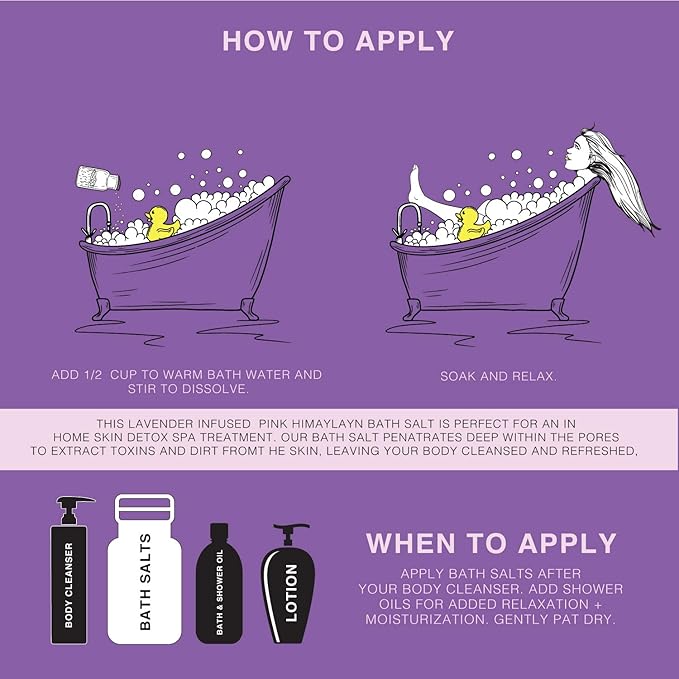 HOW TO APPLY

ADD 1/2 CUP TO WARM BATH WATER AND STIR TO DISSOLVE.

SOAK AND RELAX.

THIS LAVENDER INFUSED PINK HIMAYLAYN BATH SALT IS PERFECT FOR AN IN HOME SKIN DETOX SPA TREATMENT. OUR BATH SALT PENATRATES DEEP WITHIN THE PORES TO EXTRACT TOXINS AND DIRT FROMT HE SKIN, LEAVING YOUR BODY CLEANSED AND REFRESHED,

BODY CLEANSER

BATH SALTS

BATH & SHOWER OIL

LOTION

WHEN TO APPLY

APPLY BATH SALTS AFTER YOUR BODY CLEANSER. ADD SHOWER OILS FOR ADDED RELAXATION + MOISTURIZATION. GENTLY PAT DRY.