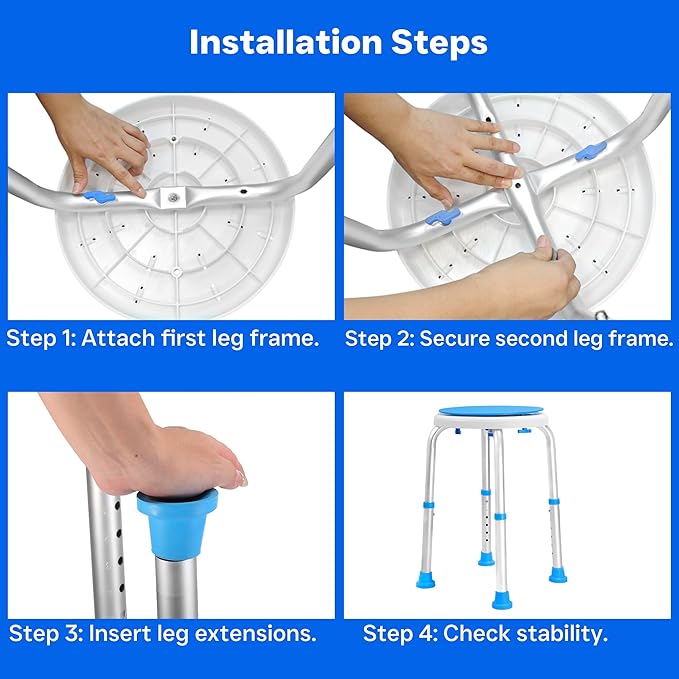 Installation Steps

Step 1: Attach first leg frame.

Step 2: Secure second leg frame.

Step 3: Insert leg extensions.

Step 4: Check stability.