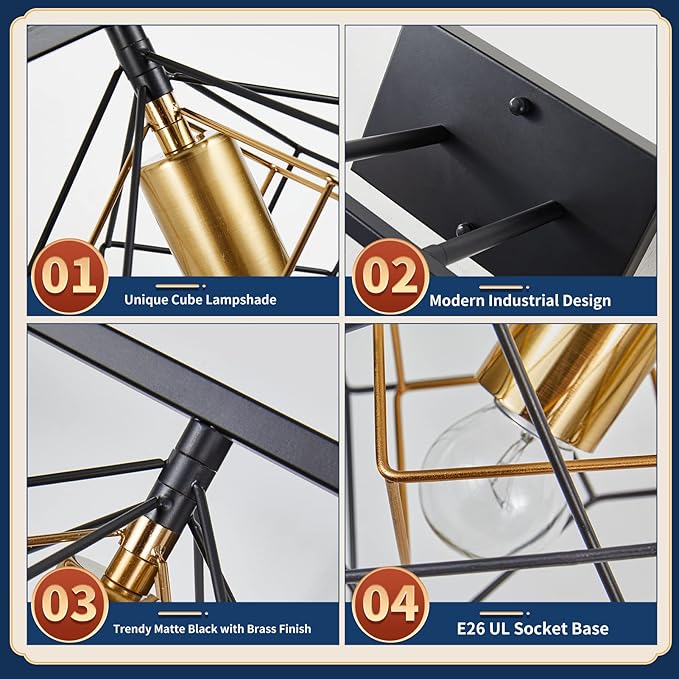 01
Unique Cube Lampshade

02
Modern Industrial Design

03
Trendy Matte Black with Brass Finish

04
E26 UL Socket Base