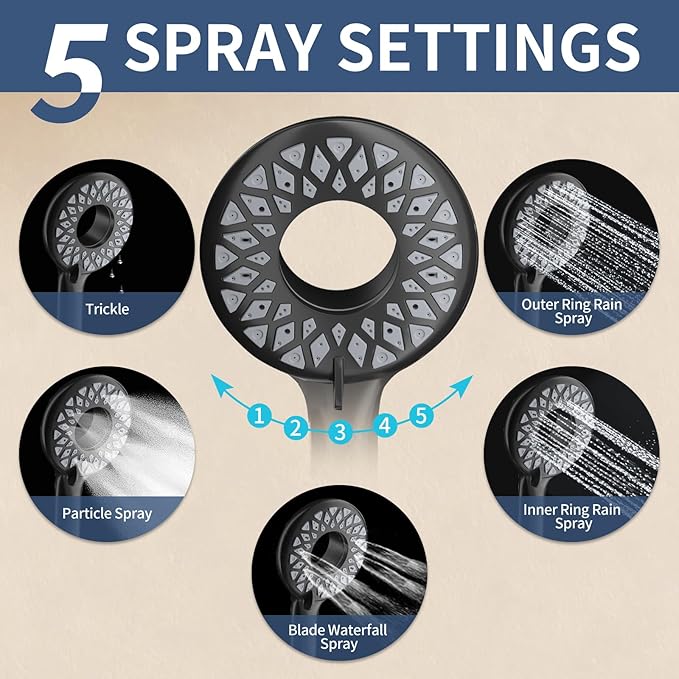 5 SPRAY SETTINGS

Trickle

Outer Ring Rain Spray

1 2 3 4 5

Particle Spray

Inner Ring Rain Spray

Blade Waterfall Spray