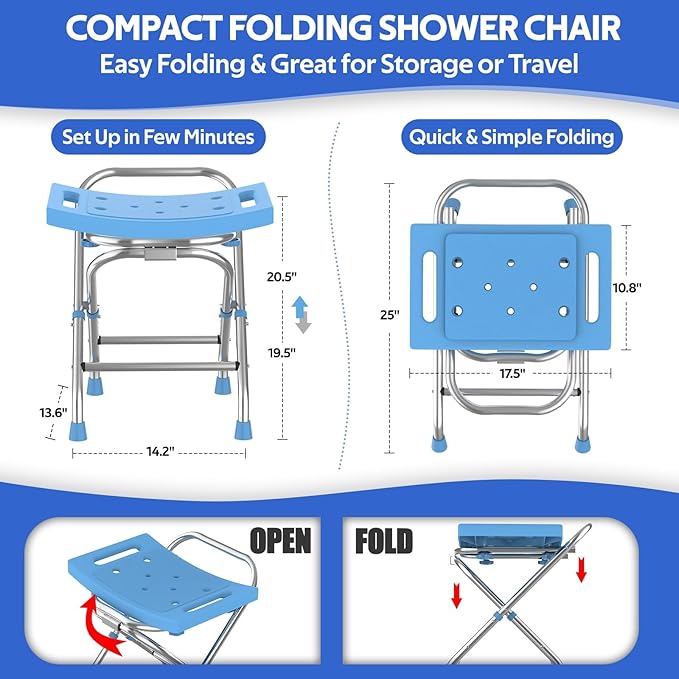 COMPACT FOLDING SHOWER CHAIR
Easy Folding & Great for Storage or Travel

Set Up in Few Minutes

20.5"
19.5"
13.6"
14.2"

Quick & Simple Folding

25"
10.8"
17.5"

OPEN

FOLD