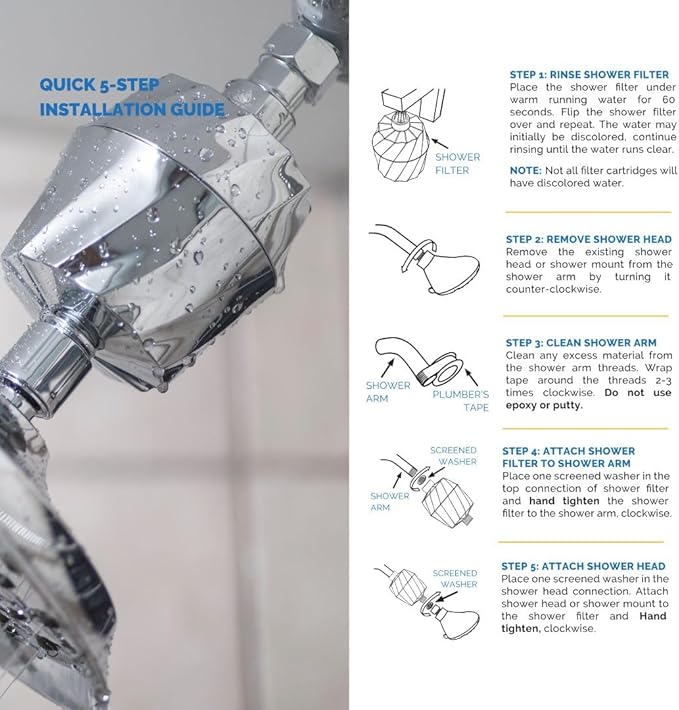 QUICK 5-STEP INSTALLATION GUIDE

SHOWER FILTER

STEP 1: RINSE SHOWER FILTER
Place the shower filter under warm running water for 60 seconds. Flip the shower filter over and repeat. The water may initially be discolored, continue rinsing until the water runs clear.

NOTE: Not all filter cartridges will have discolored water.

STEP 2: REMOVE SHOWER HEAD
Remove the existing shower head or shower mount from the shower arm by turning it counter-clockwise.

SHOWER ARM

PLUMBER'S TAPE

STEP 3: CLEAN SHOWER ARM
Clean any excess material from the shower arm threads. Wrap tape around the threads 2-3 times clockwise. Do not use epoxy or putty.

SCREENED WASHER

SHOWER ARM

STEP 4: ATTACH SHOWER FILTER TO SHOWER ARM
Place one screened washer in the top connection of shower filter and hand tighten the shower filter to the shower arm, clockwise.

SCREENED WASHER

STEP 5: ATTACH SHOWER HEAD
Place one screened washer in the shower head connection. Attach shower head or shower mount to the shower filter and Hand tighten, clockwise.