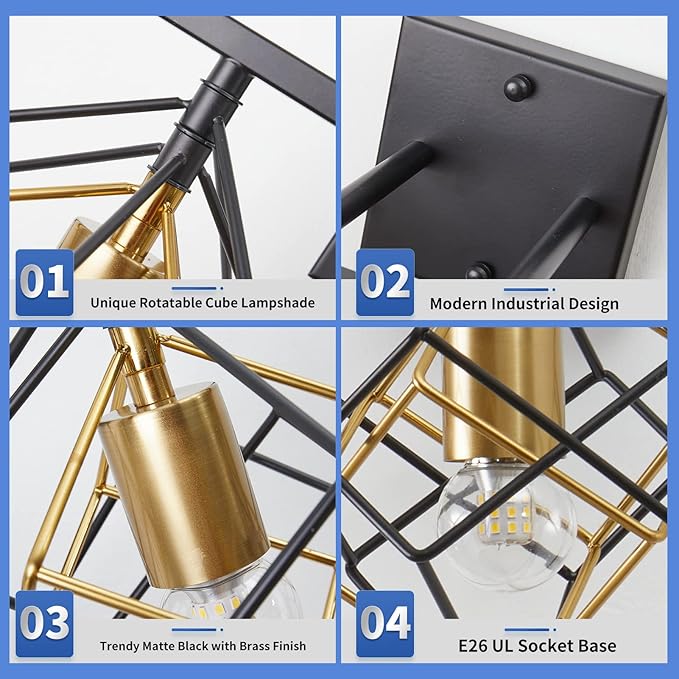 01
Unique Rotatable Cube Lampshade

02
Modern Industrial Design

03
Trendy Matte Black with Brass Finish

04
E26 UL Socket Base