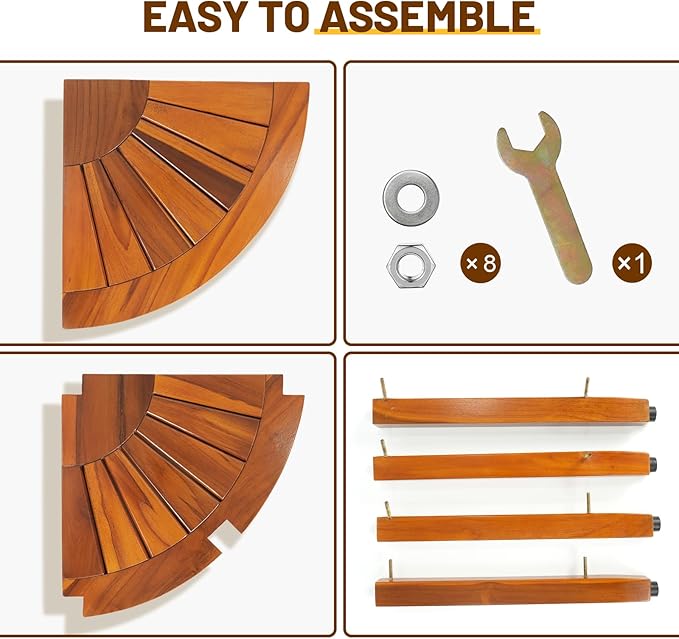 EASY TO ASSEMBLE

×8

×1