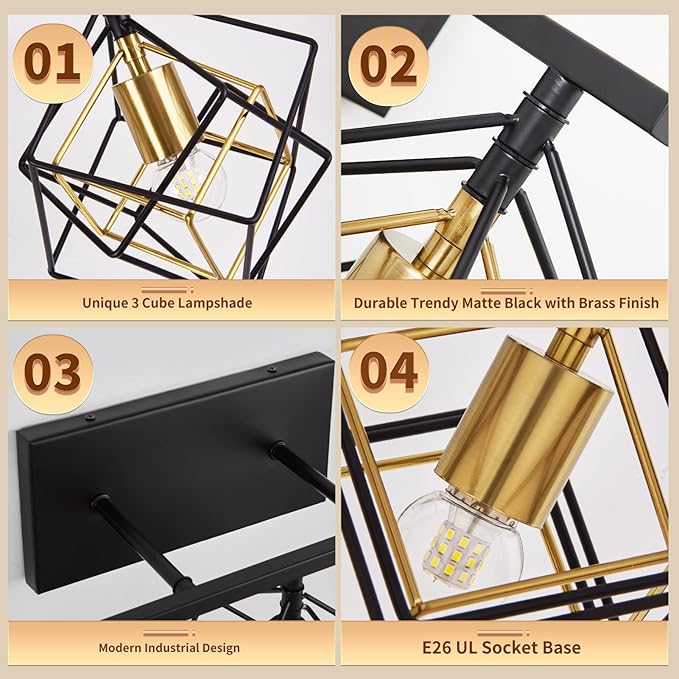 01

Unique 3 Cube Lampshade

02

Durable Trendy Matte Black with Brass Finish

03

Modern Industrial Design

04

E26 UL Socket Base