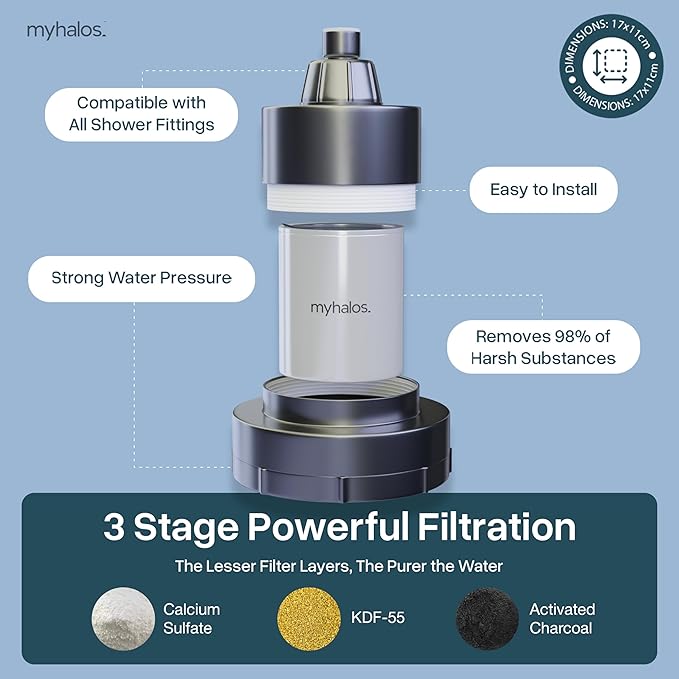 myhalos.

DIMENSIONS: 17x11cm
DIMENSIONS: 17x11cm

Compatible with All Shower Fittings

Easy to Install

Strong Water Pressure

myhalos.

Removes 98% of Harsh Substances

3 Stage Powerful Filtration

The Lesser Filter Layers, The Purer the Water

Calcium Sulfate

KDF-55

Activated Charcoal