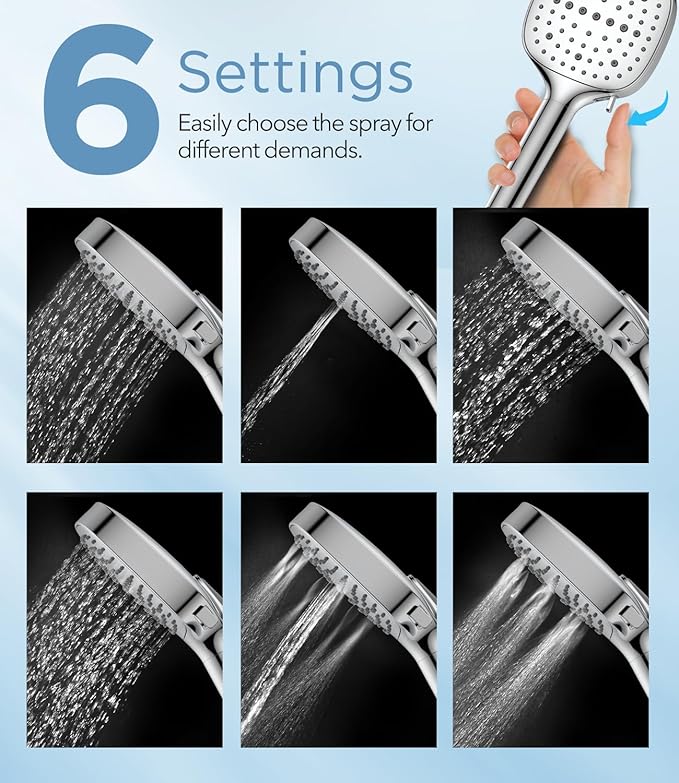 6 Settings

Easily choose the spray for different demands.