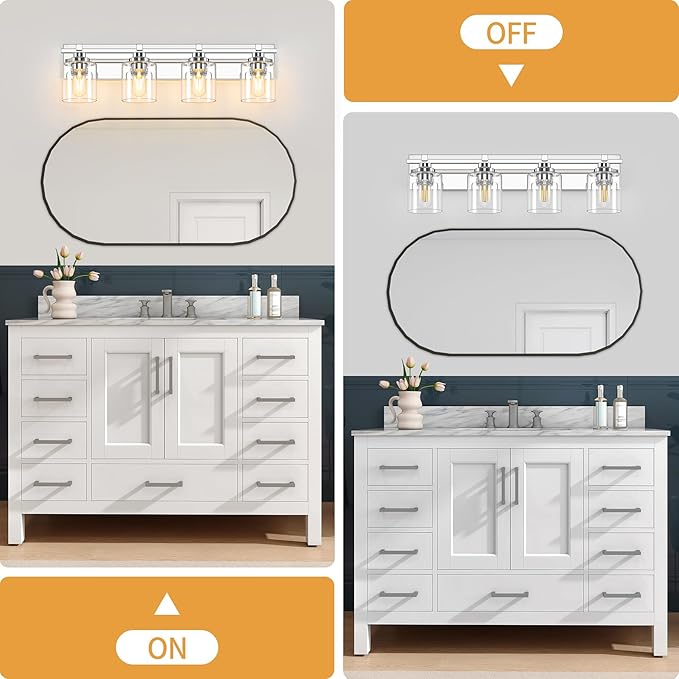 OFF

ON