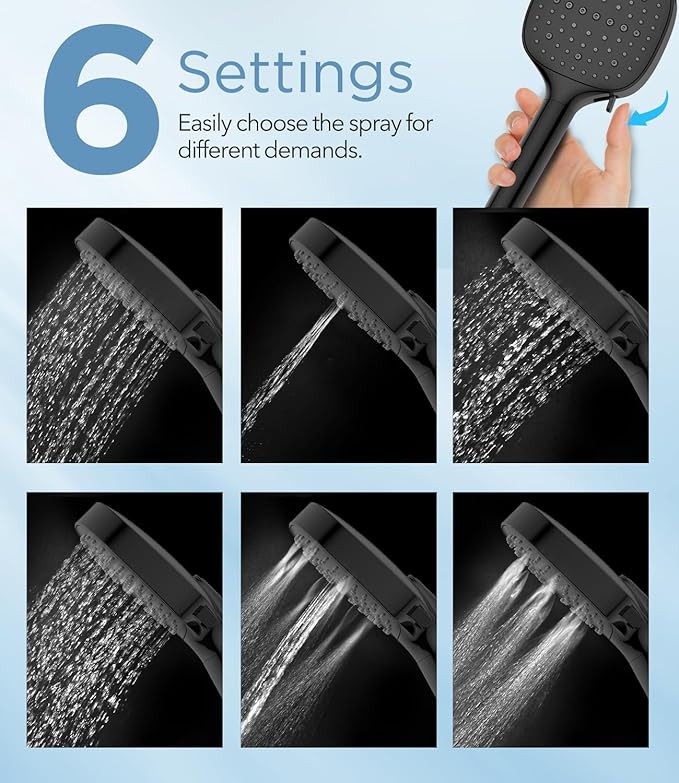 6 Settings

Easily choose the spray for different demands.