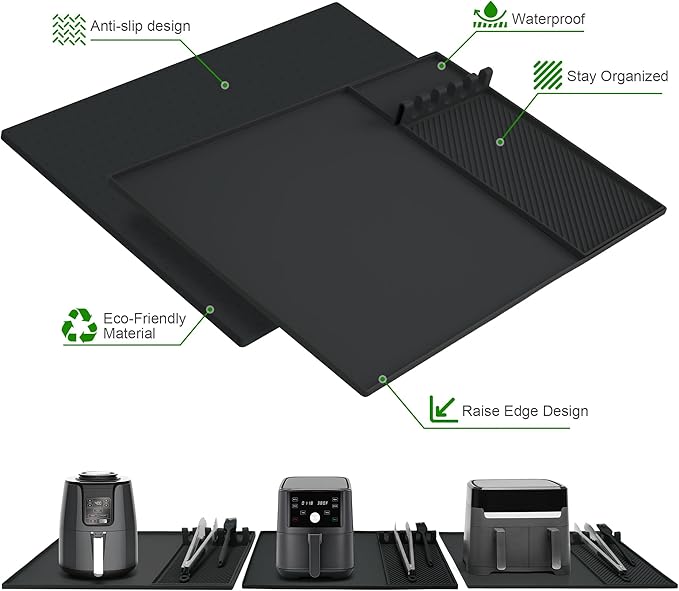 Anti-slip design

Waterproof

Stay Organized

Eco-Friendly Material

Raise Edge Design