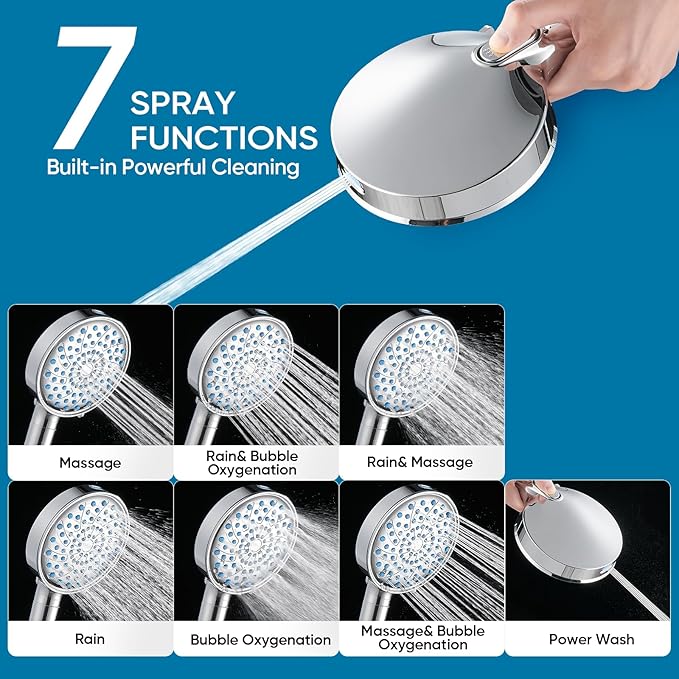 7 SPRAY FUNCTIONS
Built-in Powerful Cleaning

Massage

Rain& Bubble Oxygenation

Rain& Massage

Rain

Bubble Oxygenation

Massage& Bubble Oxygenation

Power Wash