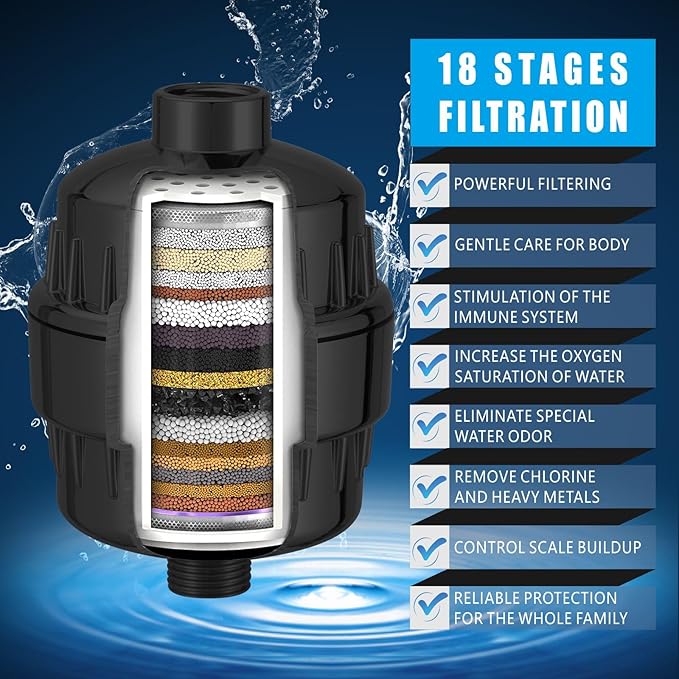 18 STAGES FILTRATION

POWERFUL FILTERING

GENTLE CARE FOR BODY

STIMULATION OF THE IMMUNE SYSTEM

INCREASE THE OXYGEN SATURATION OF WATER

ELIMINATE SPECIAL WATER ODOR

REMOVE CHLORINE AND HEAVY METALS

CONTROL SCALE BUILDUP

RELIABLE PROTECTION FOR THE WHOLE FAMILY